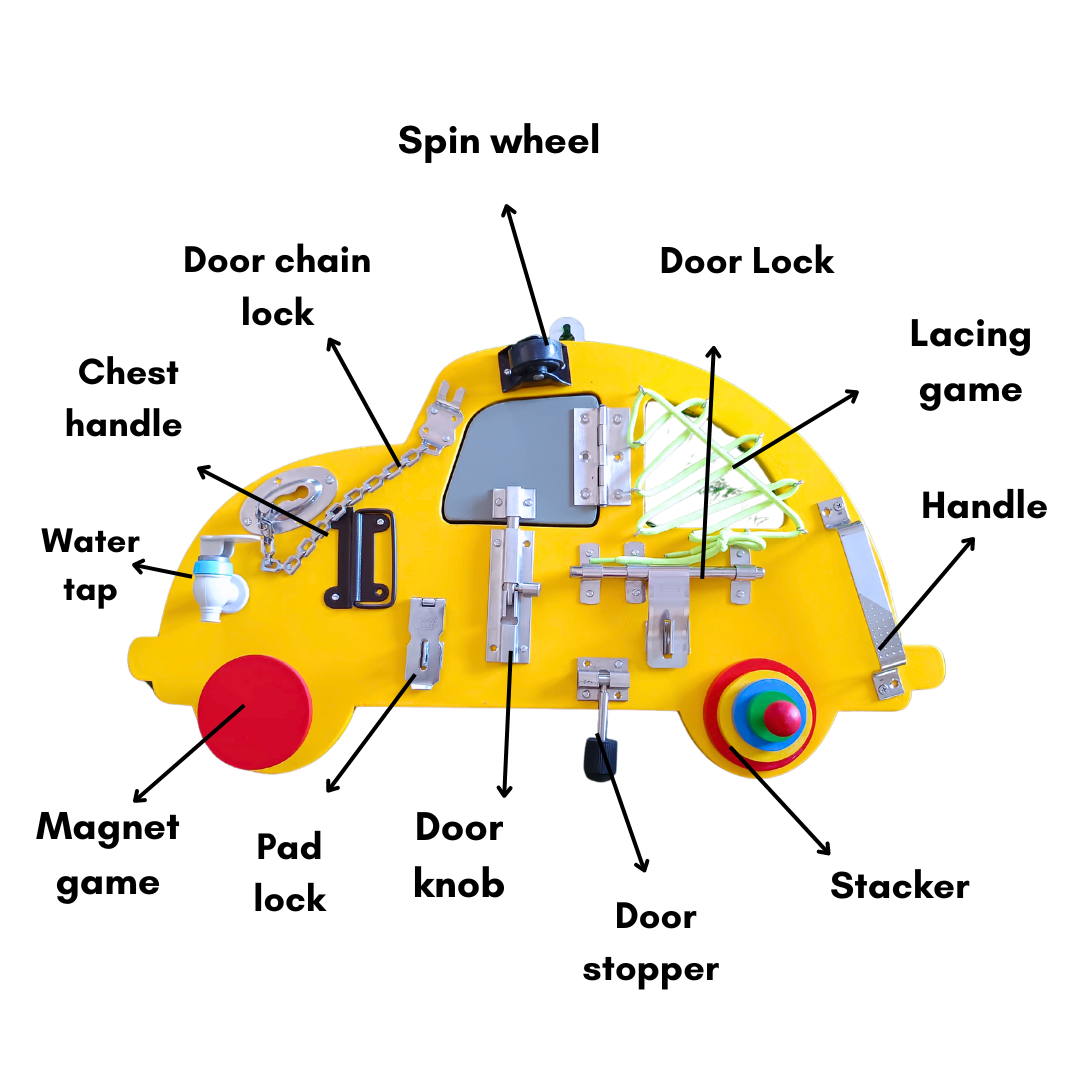 Spin wheel

Door chain lock

Door Lock

Lacing game

Chest handle

Handle

Water tap

Magnet game

Pad lock

Door knob

Door stopper

Stacker